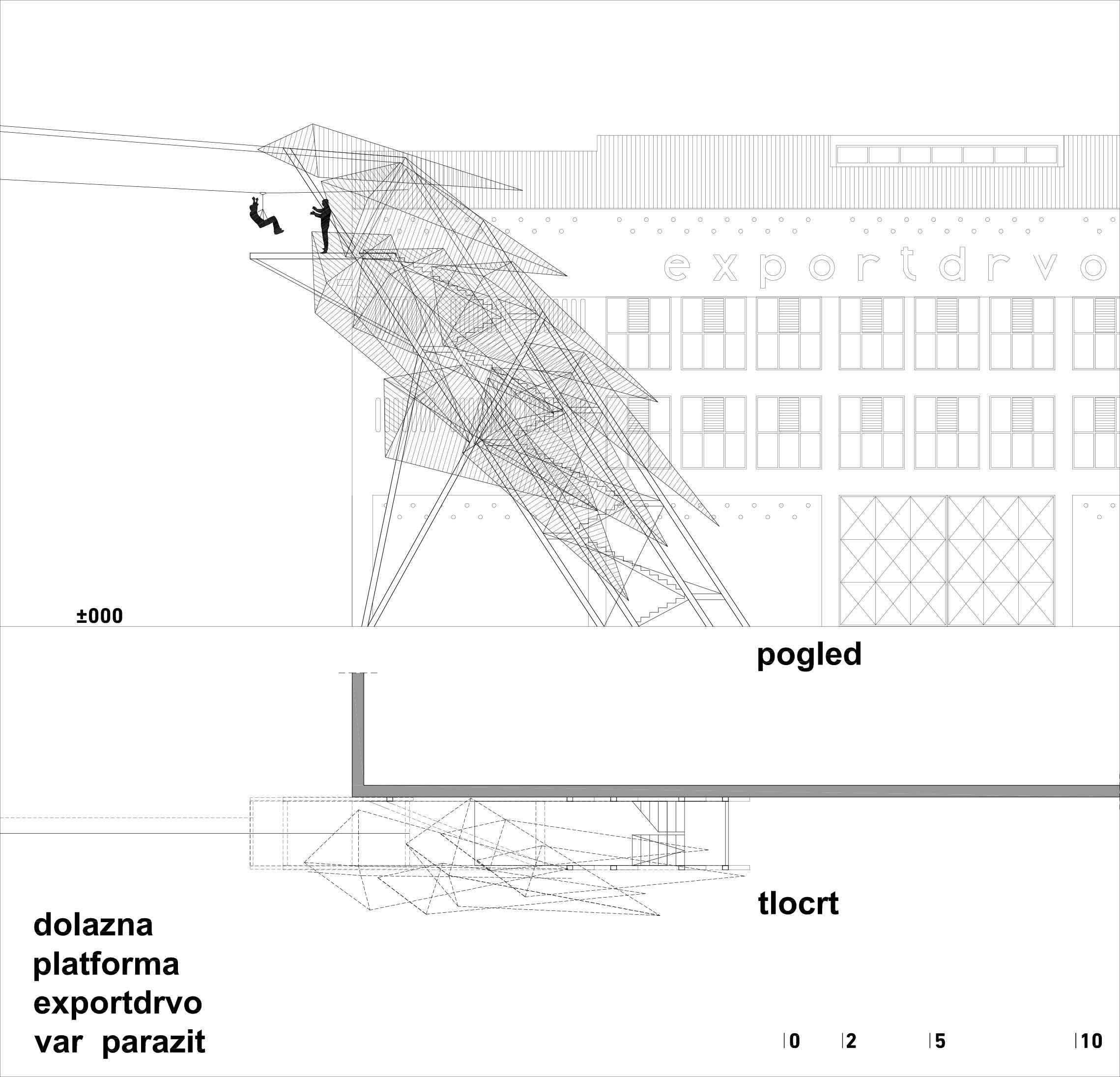 exportdrvo

±000

pogled

tlocrt

dolazna
platforma
exportdrvo
var parazit

0 2 5 10