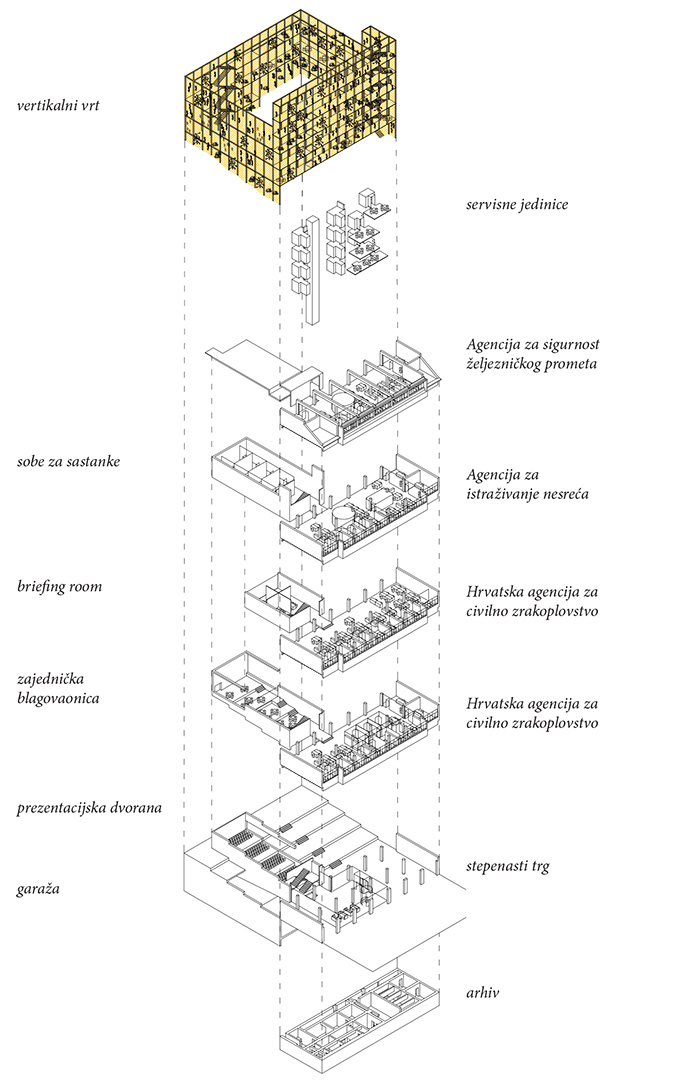 vertikalni vrt

servisne jedinice

Agencija za sigurnost željezničkog prometa

sobe za sastanke

Agencija za istraživanje nesreća

briefing room

Hrvatska agencija za civilno zrakoplovstvo

zajednička blagovaonica

Hrvatska agencija za civilno zrakoplovstvo

prezentacijska dvorana

stepenasti trg

garaža

arhiv