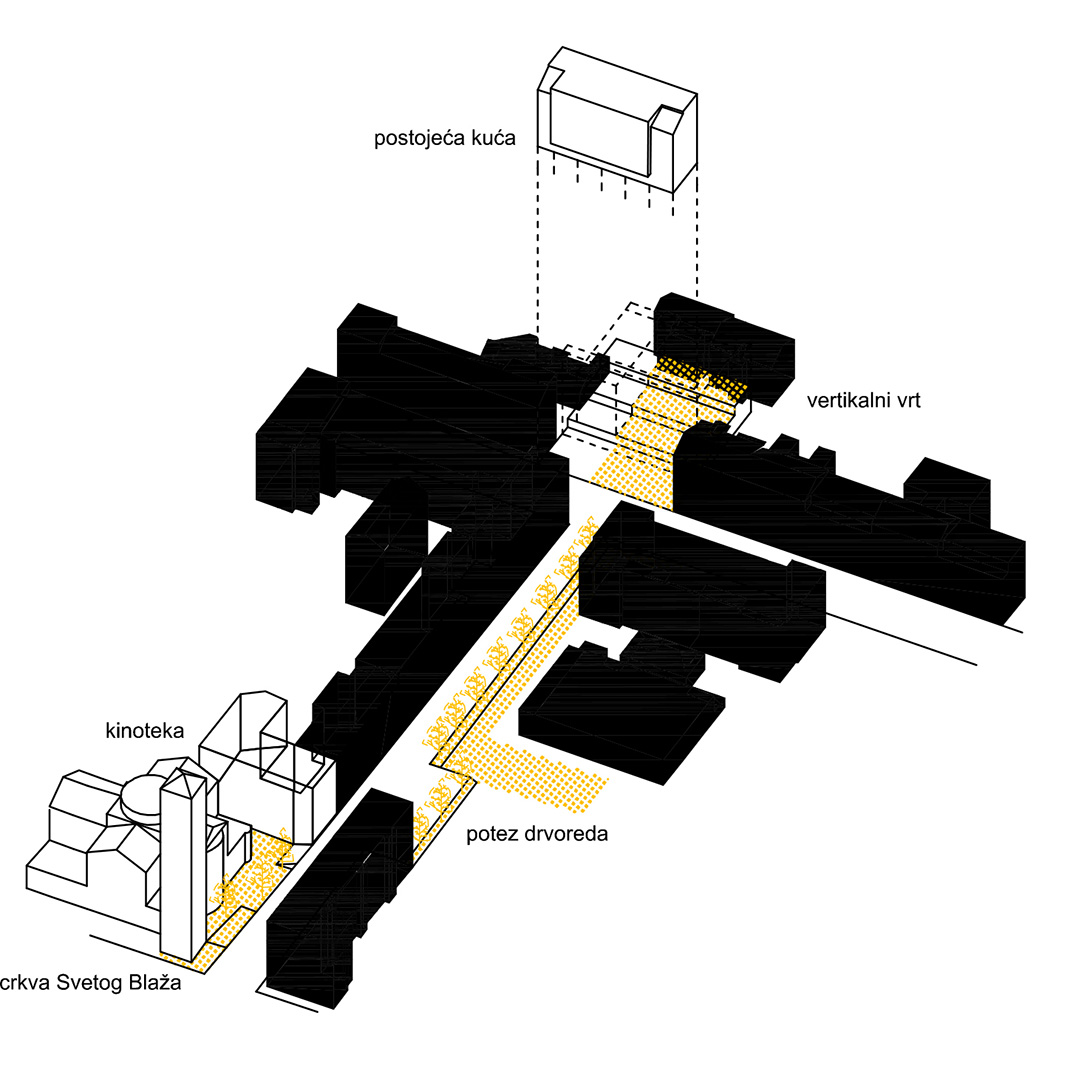 postojeća kuća

vertikalni vrt

kinoteka

potez drvoreda

crkva Svetog Blaža