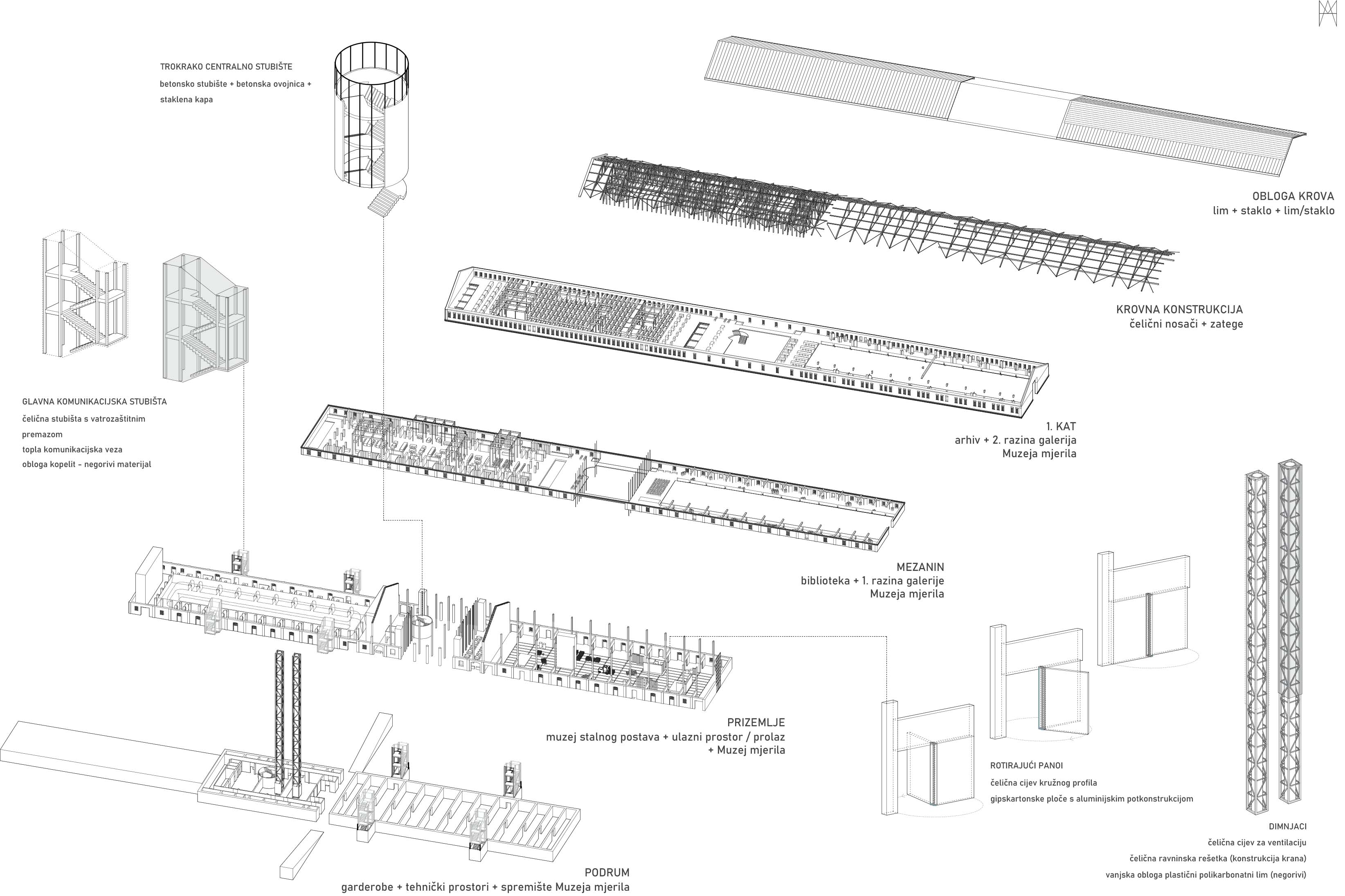 TROKRAKO CENTRALNO STUBIŠTE
betonsko stubište + betonska ovojnica + staklena kapa

OBLOGA KROVA
lim + staklo + lim/staklo

KROVNA KONSTRUKCIJA
čelični nosači + zatege

GLAVNA KOMUNIKACIJSKA STUBIŠTA
čelična stubišta s vatrozaštitnim premazom
topla komunikacijska veza
obloga kopelit - negorivi materijal

1. KAT
arhiv + 2. razina galerija
Muzeja mjerila

MEZANIN
biblioteka + 1. razina galerije
Muzeja mjerila

PRIZEMLJE
muzej stalnog postava + ulazni prostor / prolaz
+ Muzej mjerila

ROTIRAJUĆI PANOI
čelična cijev kružnog profila
gipskartonske ploče s aluminijskim potkonstrukcijom

DIMNJACI
čelična cijev za ventilaciju
čelična ravninska rešetka (konstrukcija krana)
vanjska obloga plastični polikarbonatni lim (negorivi)

PODRUM
garderobe + tehnički prostori + spremište Muzeja mjerila