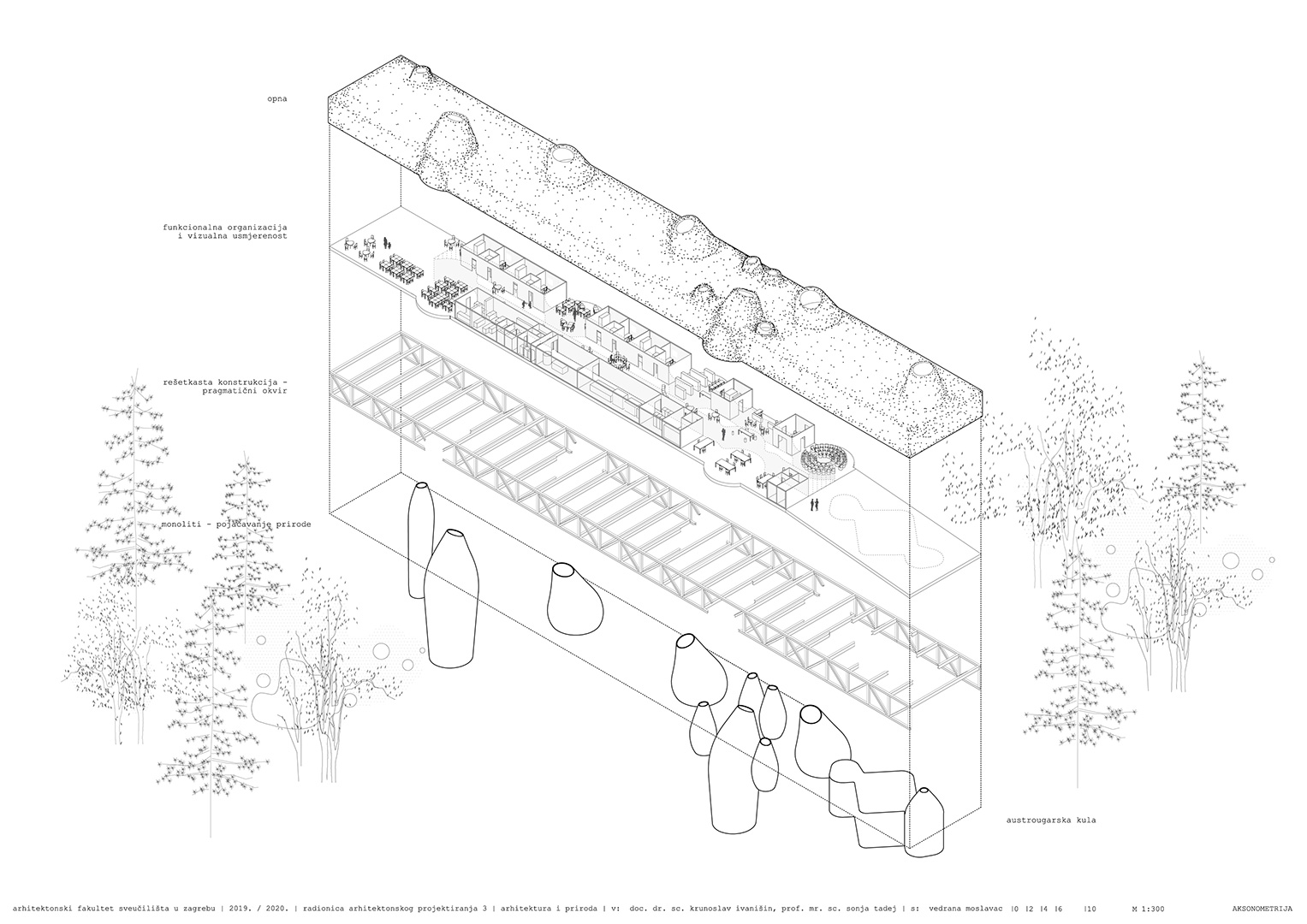 opna

funkcionalna organizacija
i vizualna usmjerenost

rešetkasta konstrukcija -
pragmatični okvir

monoliti - pojačavanje prirode

austrougarska kula

arhitektonski fakultet sveučilišta u zagrebu | 2019. / 2020. | radionica arhitektonskog projektiranja 3 | arhitektura i priroda | v: doc. dr. sc. krunoslav ivanišin, prof. mr. sc. sonja tadej | s: vedrana moslavac |0 |2 |4 |6 |10 M 1:300 AKSONOMETRIJA