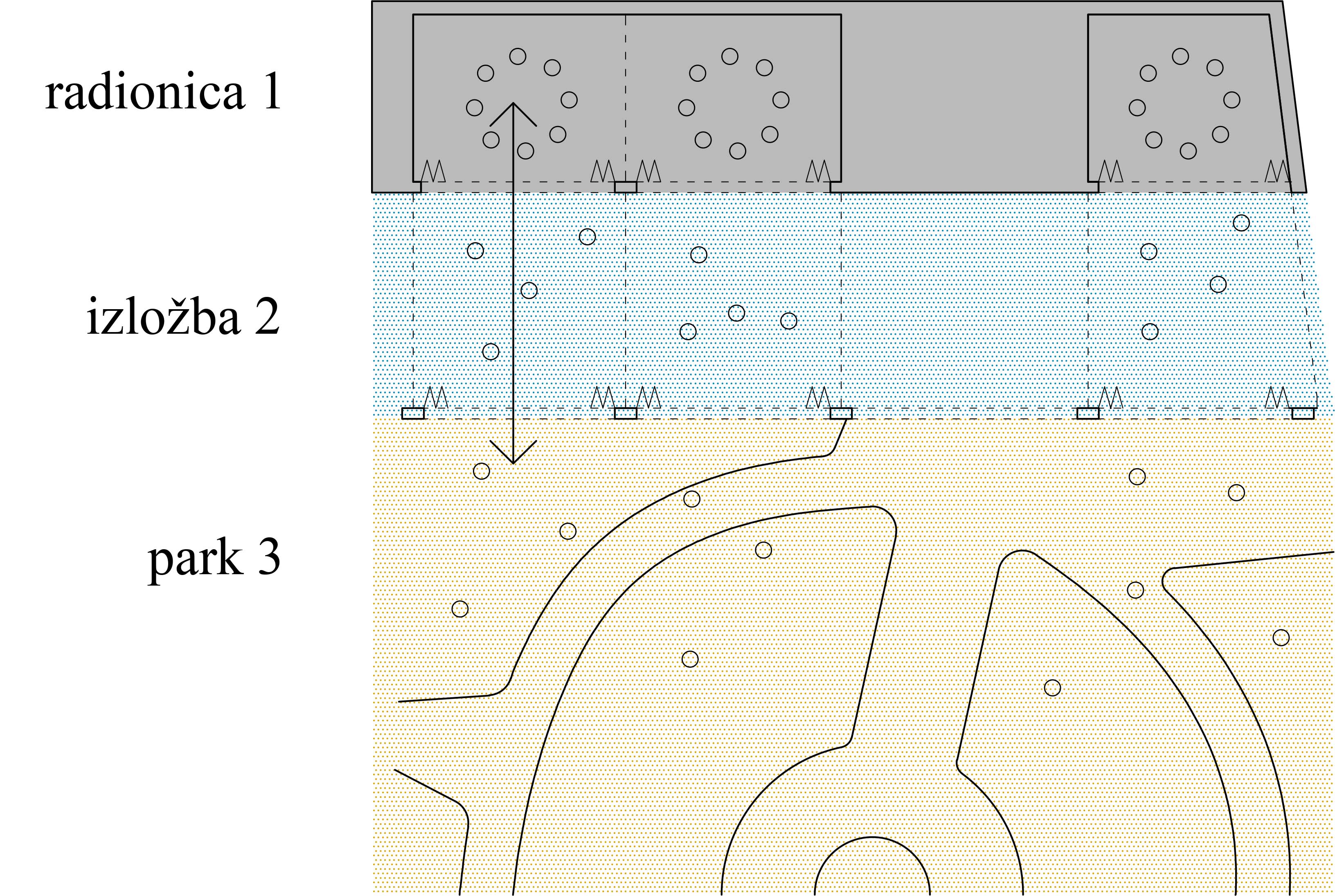 radionica 1

izložba 2

park 3